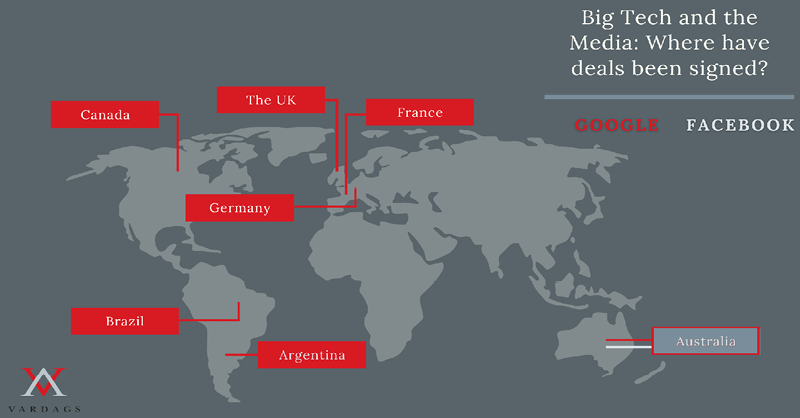 Big Tech and the Media: Where have deals been signed?

GOOGLE FACEBOOK

Canada

The UK

France

Germany

Brazil

Argentina

Australia

VARDAGS